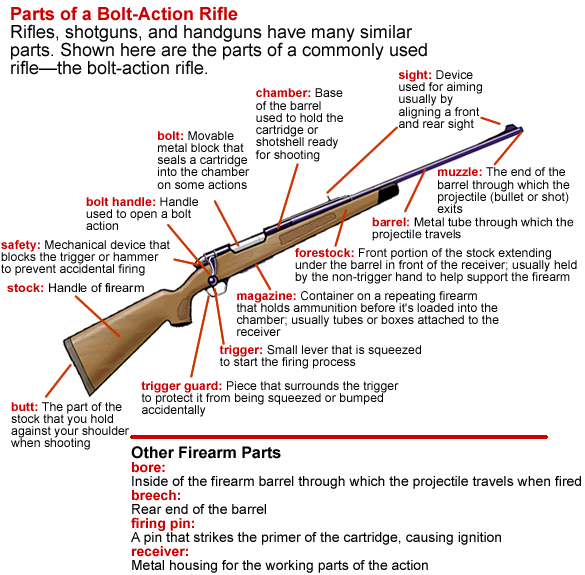 Parts of a Bolt-Action Rifle

Rifles, shotguns, and handguns have many similar parts. Shown here are the parts of a commonly used rifle—the bolt-action rifle.

sight: Device used for aiming usually by aligning a front and rear sight

chamber: Base of the barrel used to hold the cartridge or shotshell ready for shooting

bolt: Movable metal block that seals a cartridge into the chamber on some actions

muzzle: The end of the barrel through which the projectile (bullet or shot) exits

bolt handle: Handle used to open a bolt action

barrel: Metal tube through which the projectile travels

safety: Mechanical device that blocks the trigger or hammer to prevent accidental firing

forestock: Front portion of the stock extending under the barrel in front of the receiver; usually held by the non-trigger hand to help support the firearm

stock: Handle of firearm

magazine: Container on a repeating firearm that holds ammunition before it's loaded into the chamber; usually tubes or boxes attached to the receiver

trigger: Small lever that is squeezed to start the firing process

trigger guard: Piece that surrounds the trigger to protect it from being squeezed or bumped accidentally

butt: The part of the stock that you hold against your shoulder when shooting

Other Firearm Parts

bore:
Inside of the firearm barrel through which the projectile travels when fired

breech:
Rear end of the barrel

firing pin:
A pin that strikes the primer of the cartridge, causing ignition

receiver:
Metal housing for the working parts of the action